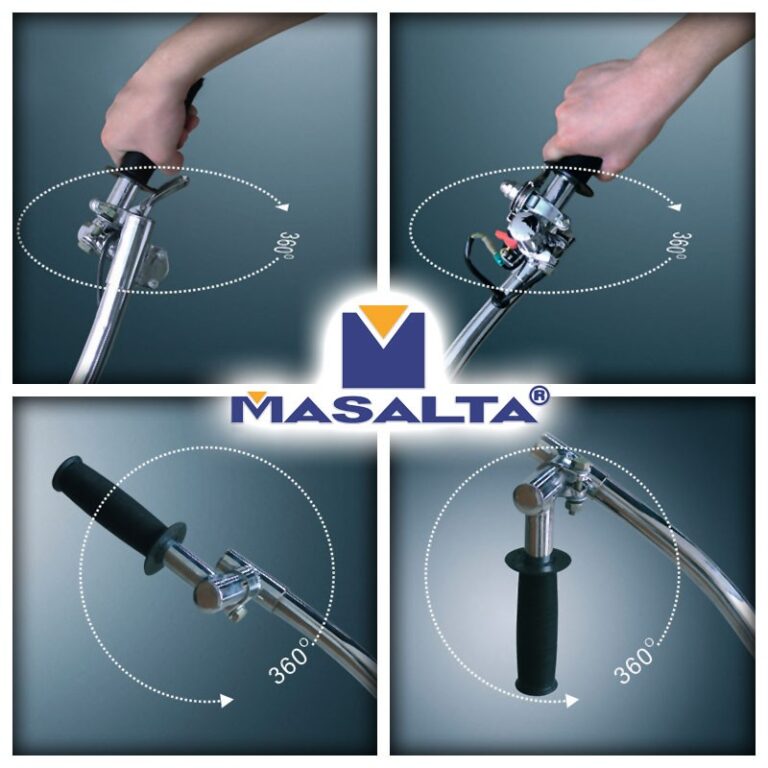 360°

360°

MASALTA®

360°

360°